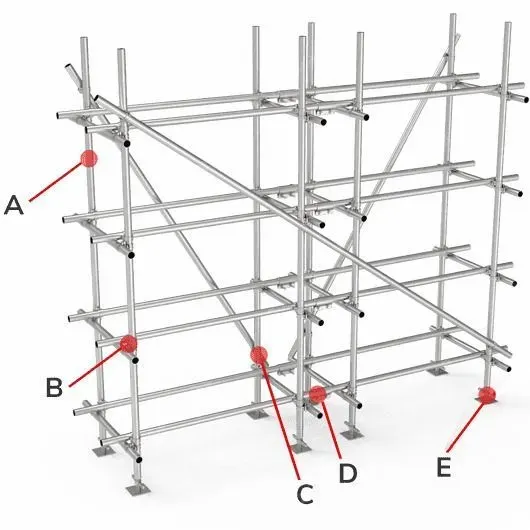 A
B
C
D
E